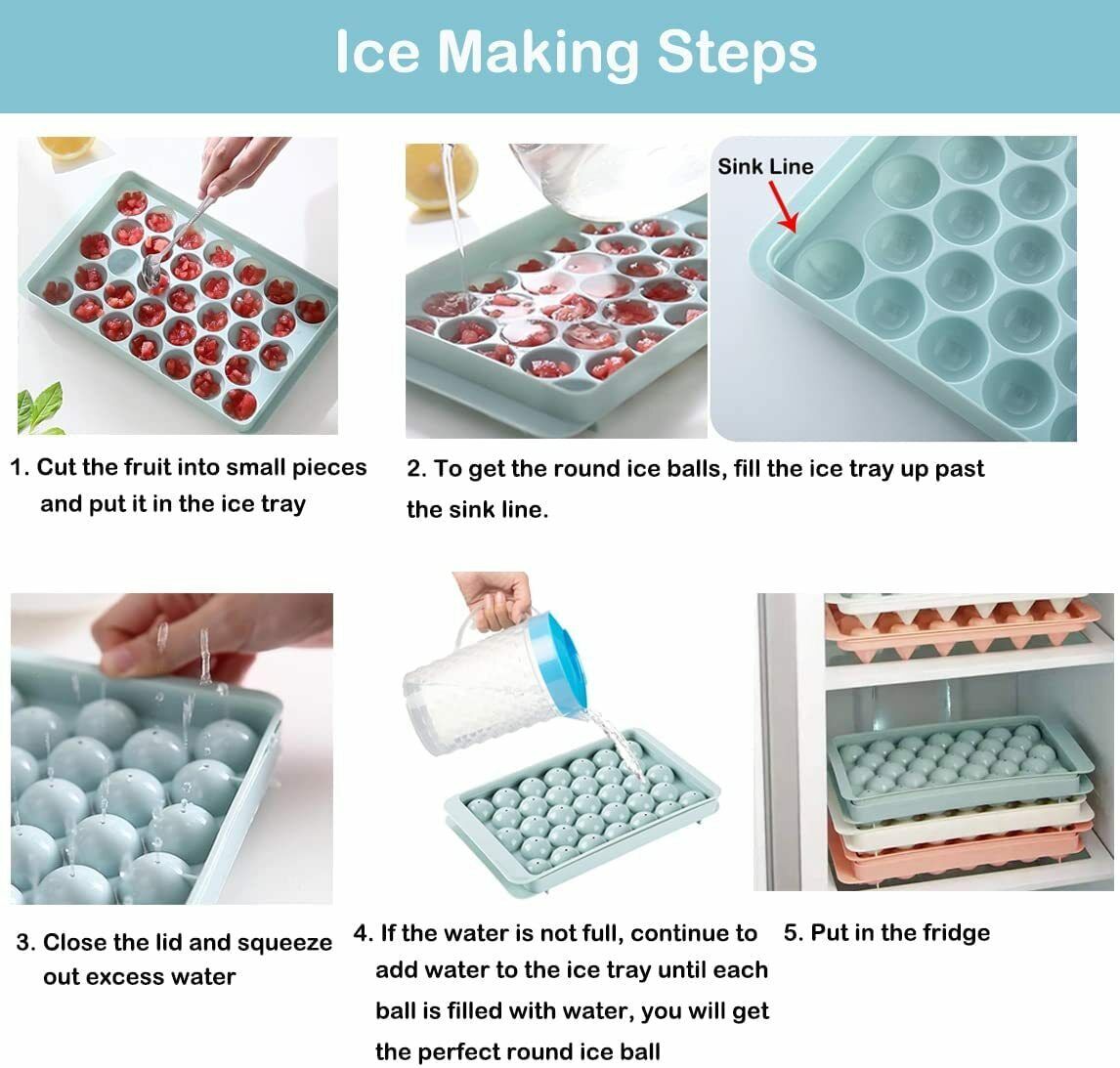 Ice Making Steps

Sink Line

1. Cut the fruit into small pieces and put it in the ice tray

2. To get the round ice balls, fill the ice tray up past the sink line.

3. Close the lid and squeeze out excess water

4. If the water is not full, continue to add water to the ice tray until each ball is filled with water, you will get the perfect round ice ball

5. Put in the fridge