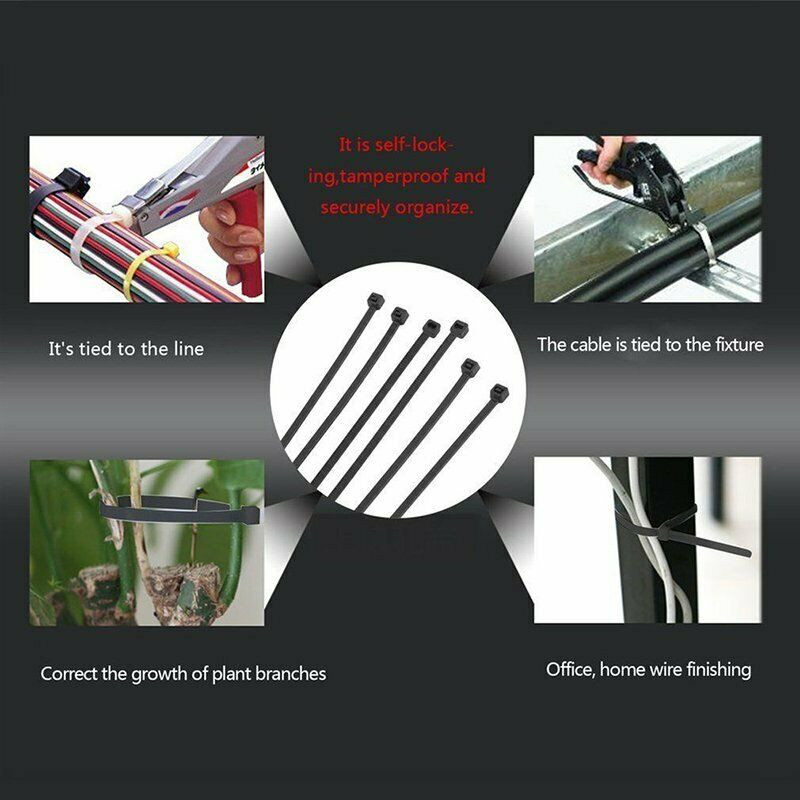 It is self-locking,tamperproof and securely organize.

It's tied to the line

The cable is tied to the fixture

Correct the growth of plant branches

Office, home wire finishing