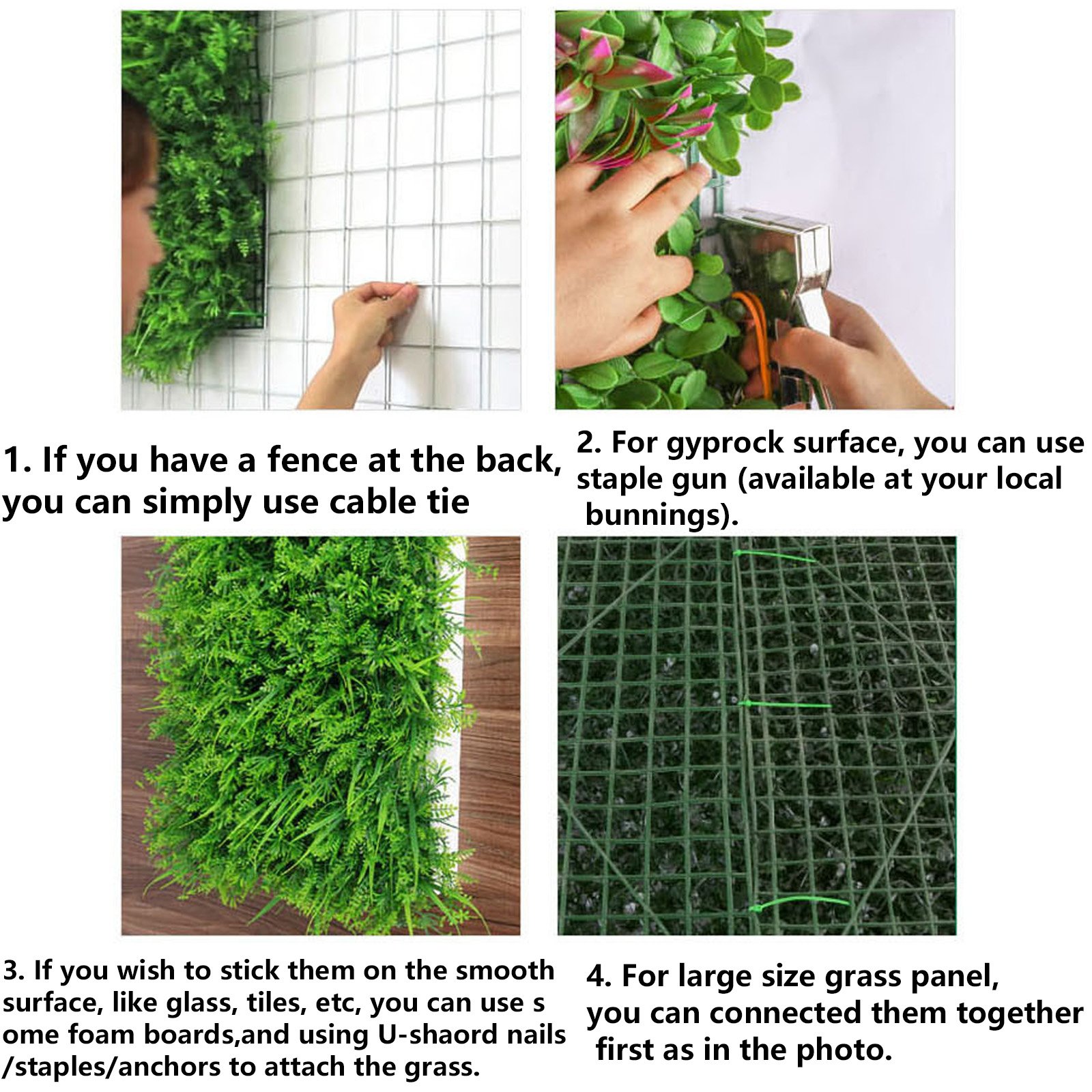 1. If you have a fence at the back, you can simply use cable tie

2. For gyprock surface, you can use staple gun (available at your local bunnings).

3. If you wish to stick them on the smooth surface, like glass, tiles, etc, you can use s ome foam boards,and using U-shaord nails /staples/anchors to attach the grass.

4. For large size grass panel, you can connected them together first as in the photo.